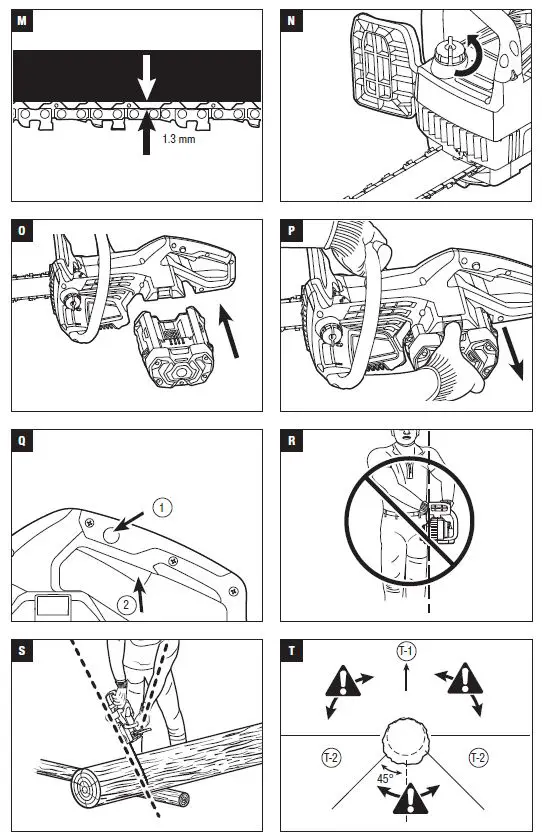 M

1.3 mm

N

O

P

Q

1

2

R

S

T

T-1

T-2

T-2

45°