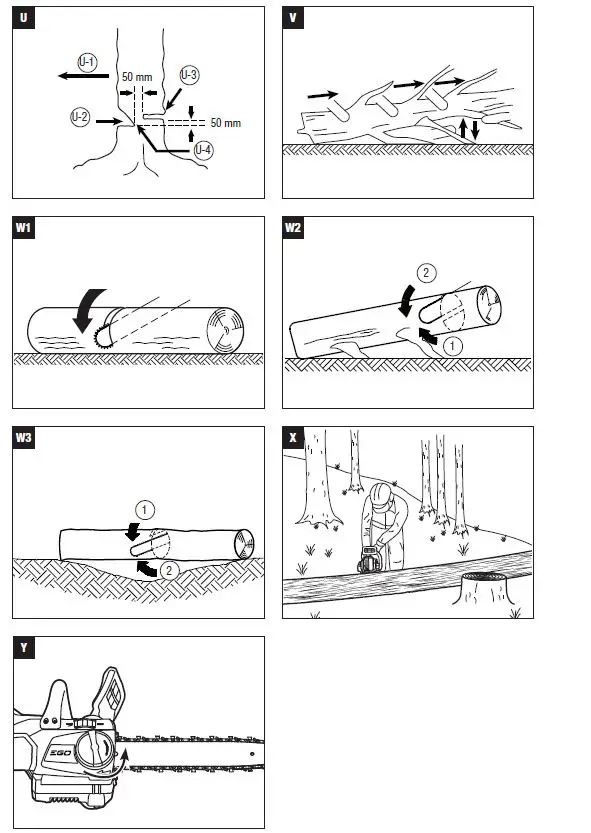 U

U-1

50 mm

U-3

U-2

50 mm

U-4

V

W1

W2

2

1

W3

1

2

X

Y

EGO