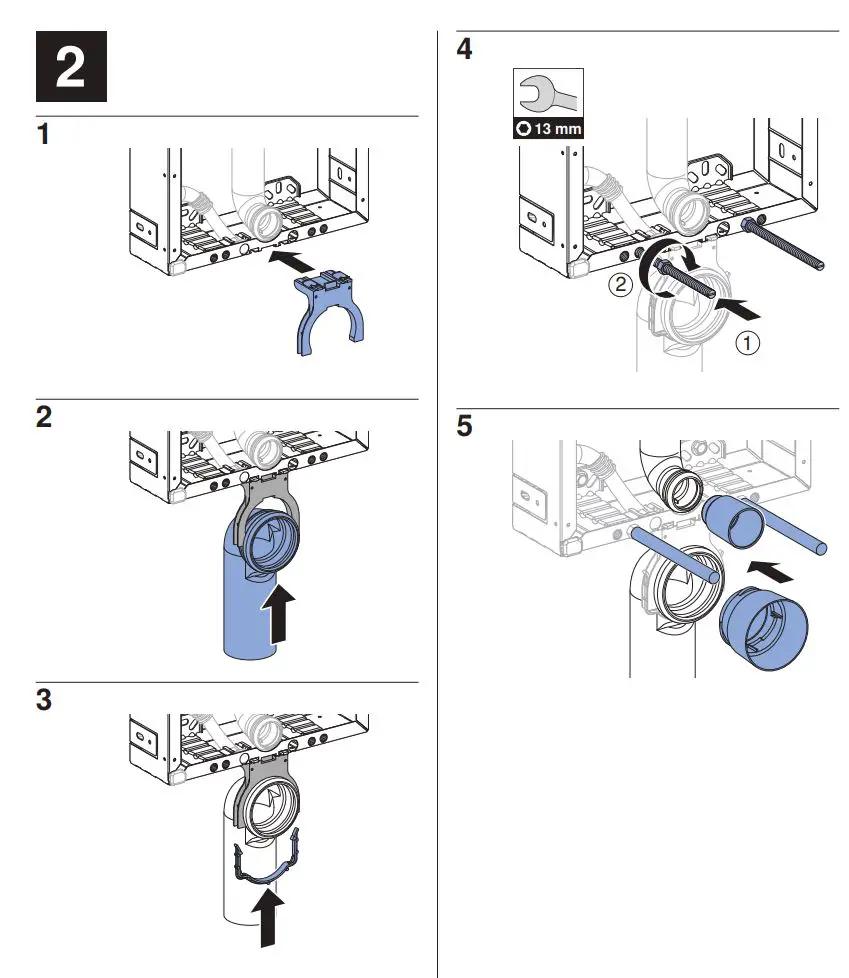 2

1

2

3

4

13 mm

②

①

5