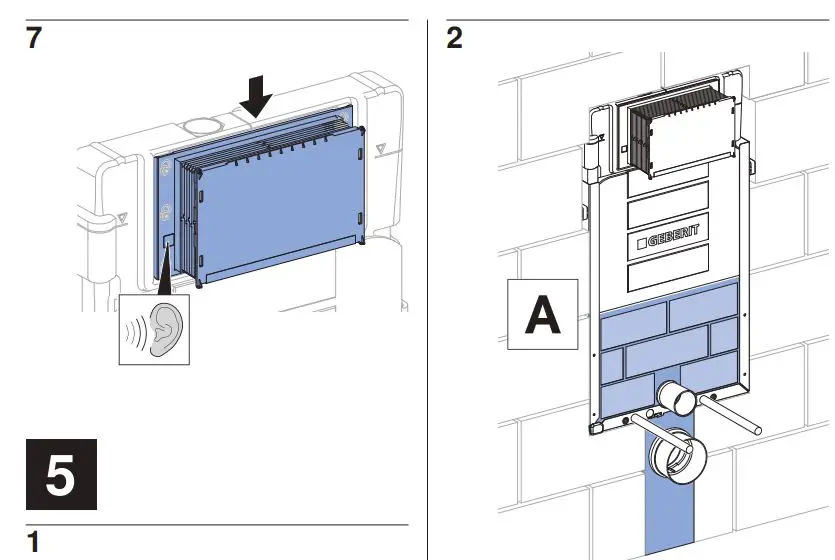 7

5

1

2

GEBERIT

A