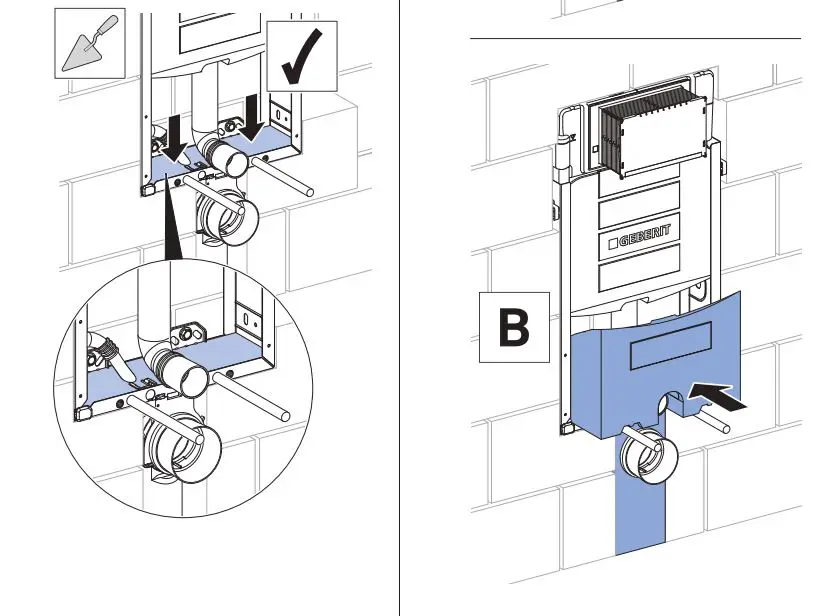 GEBERIT
B