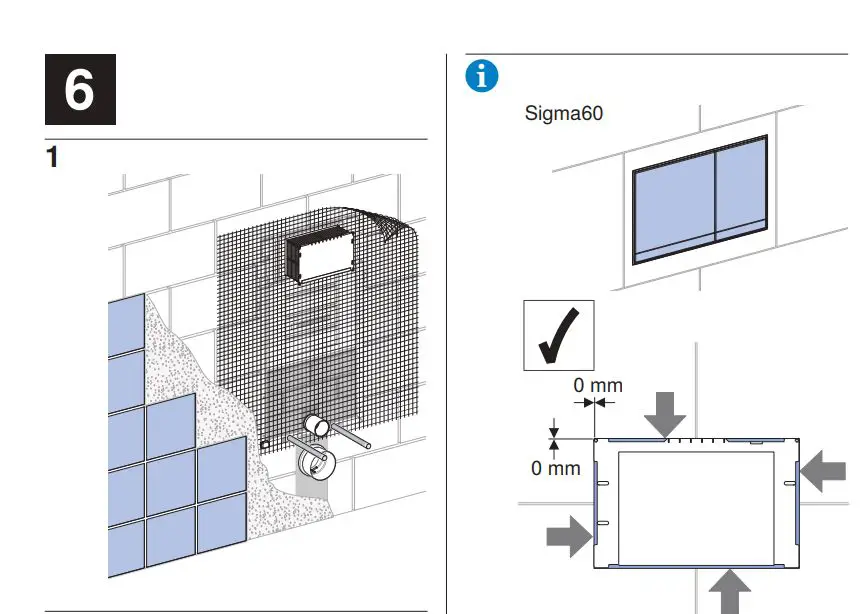 6

1

Sigma60

0 mm

0 mm