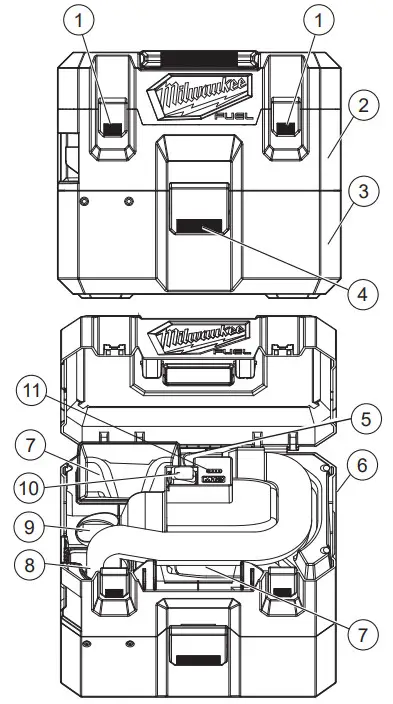 1
1
Milwaukee
FUEL
2
3
4
Milwaukee
FUEL
11
5
7
6
10
9
8
7