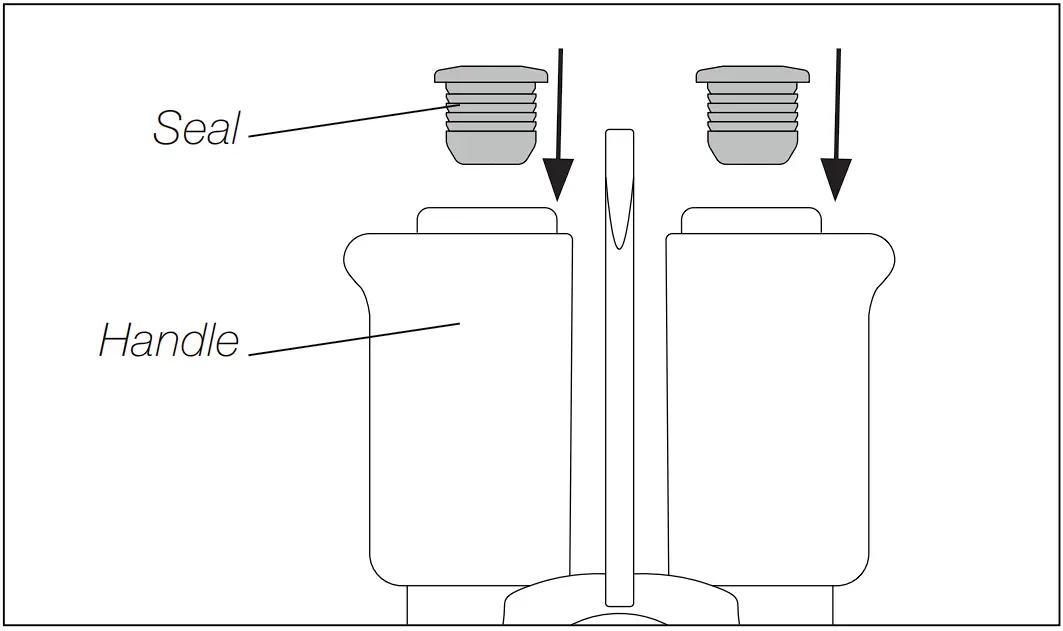 Seal

Handle