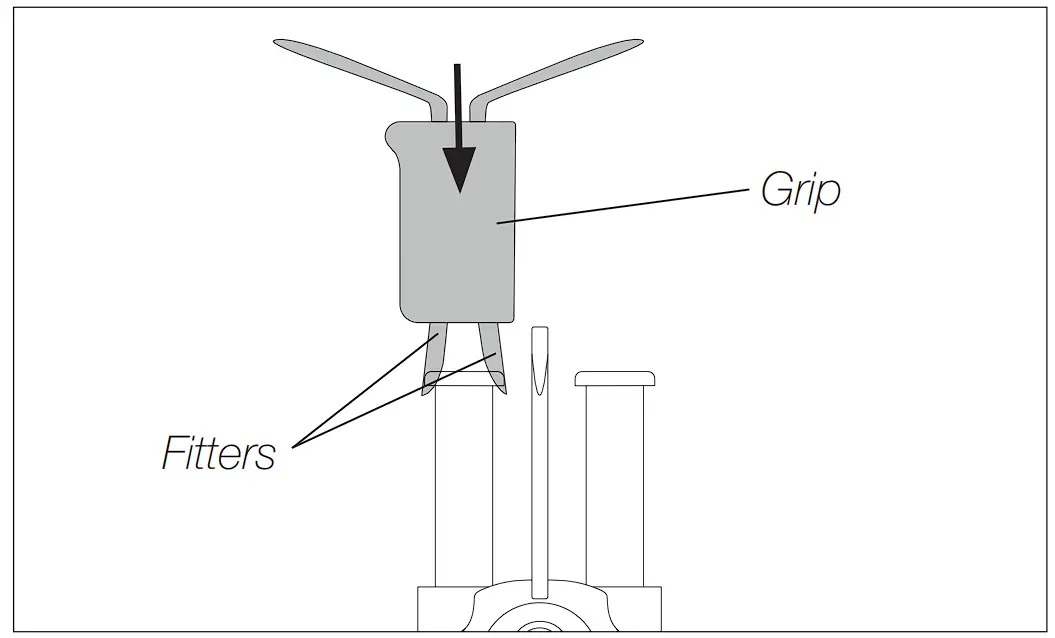 Grip

Fitters