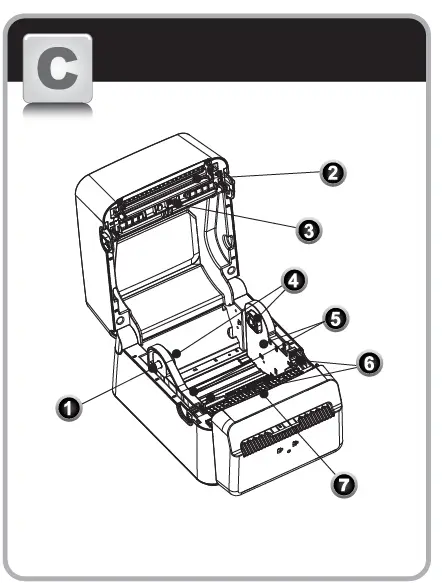 C

2
3
4
5
6
1
7