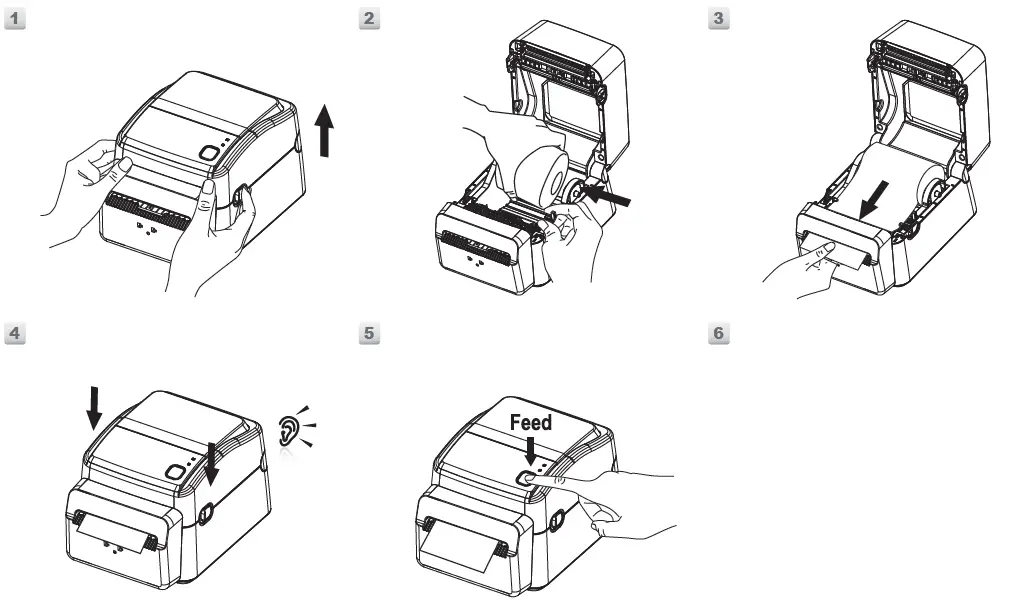 1

2

3

4

5

Feed

6