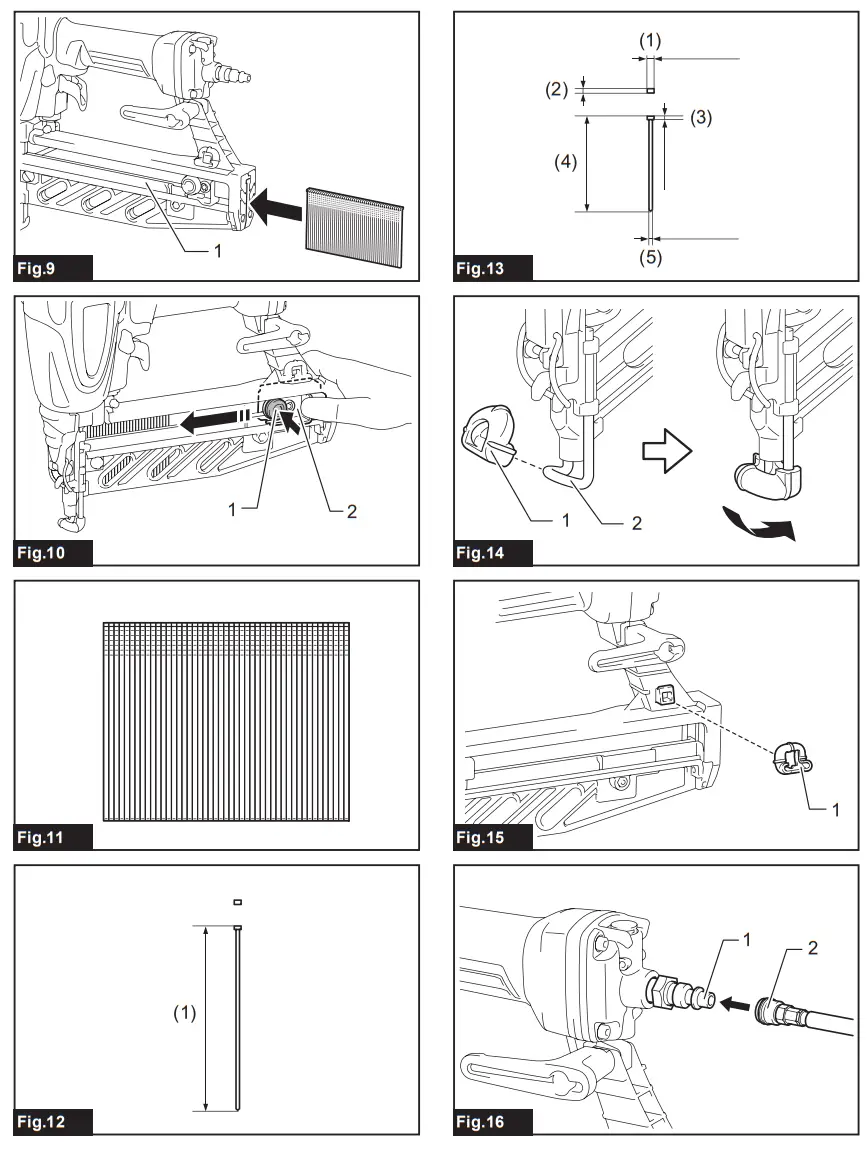 1
Fig.9

1 2
Fig.10

Fig.11

(1)
Fig.12

(1)
(2)
(3)
(4)
(5)
Fig.13

1 2
Fig.14

1
Fig.15

1 2
Fig.16