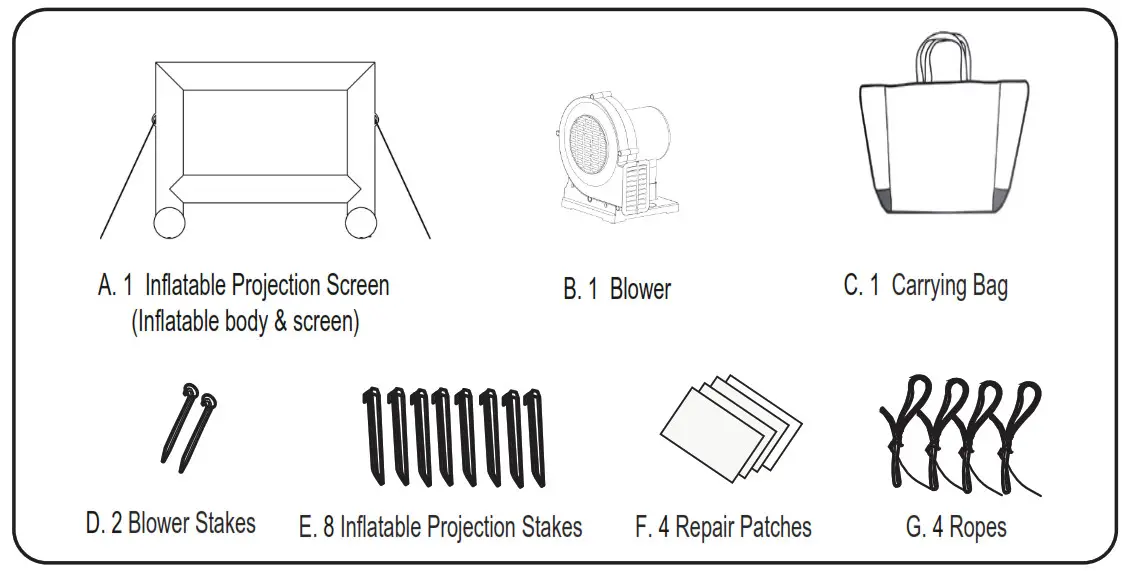 A. 1 Inflatable Projection Screen
(Inflatable body & screen)

B. 1 Blower

C. 1 Carrying Bag

D. 2 Blower Stakes

E. 8 Inflatable Projection Stakes

F. 4 Repair Patches

G. 4 Ropes