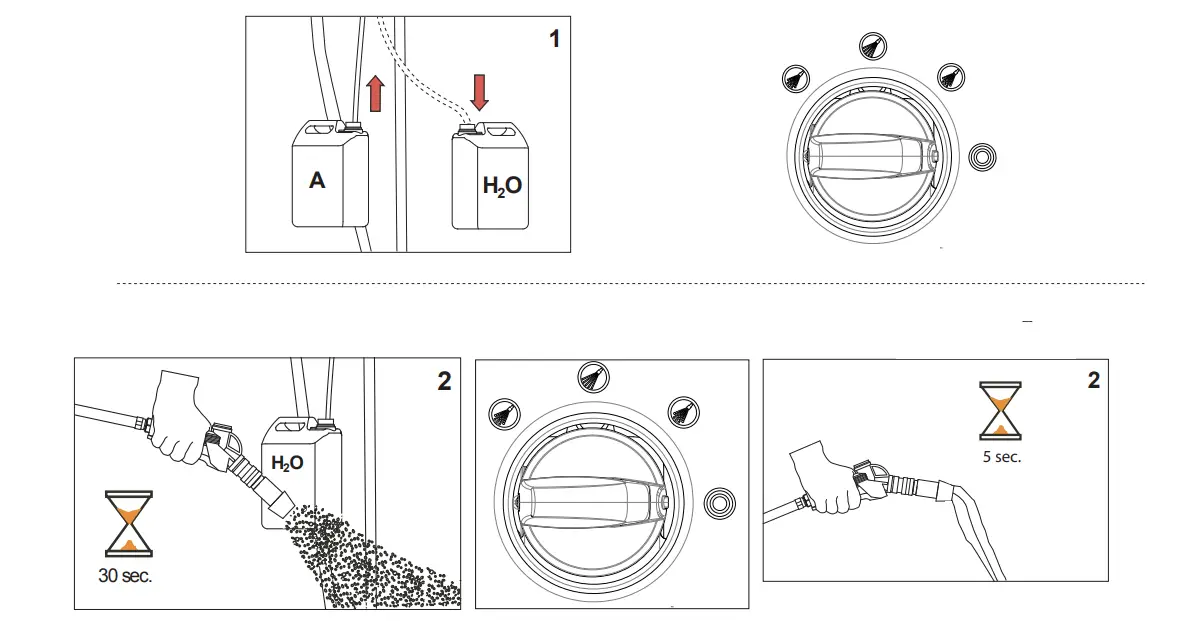 1

A

$H_2O$

2

$H_2O$

30 sec.

2

5 sec.