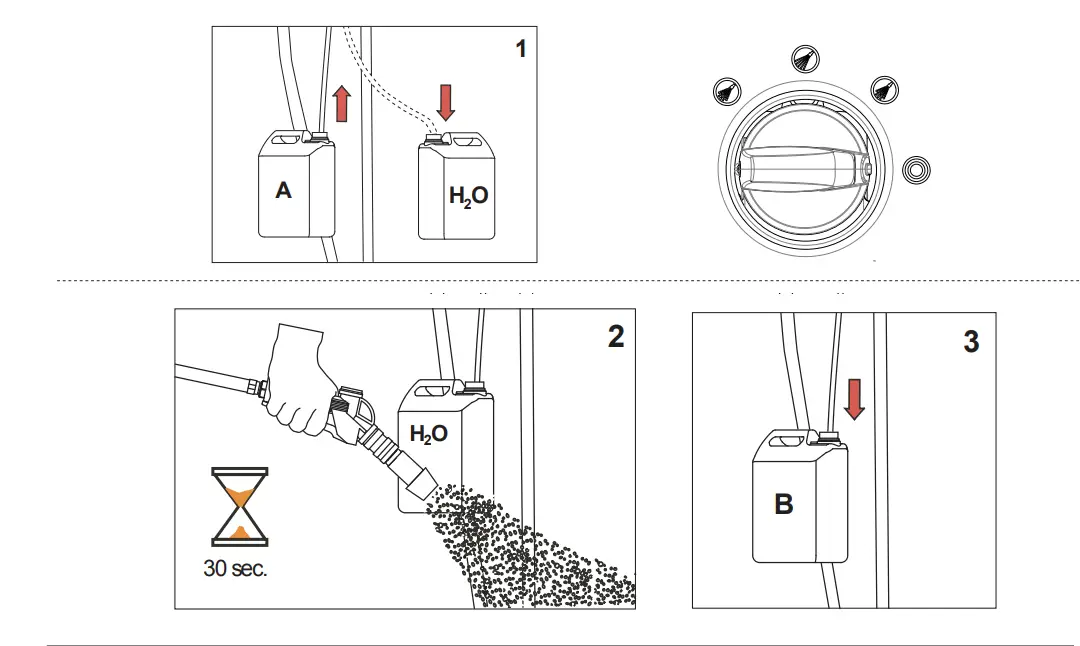 1

A

$H_2O$

2

$H_2O$

30 sec.

3

B