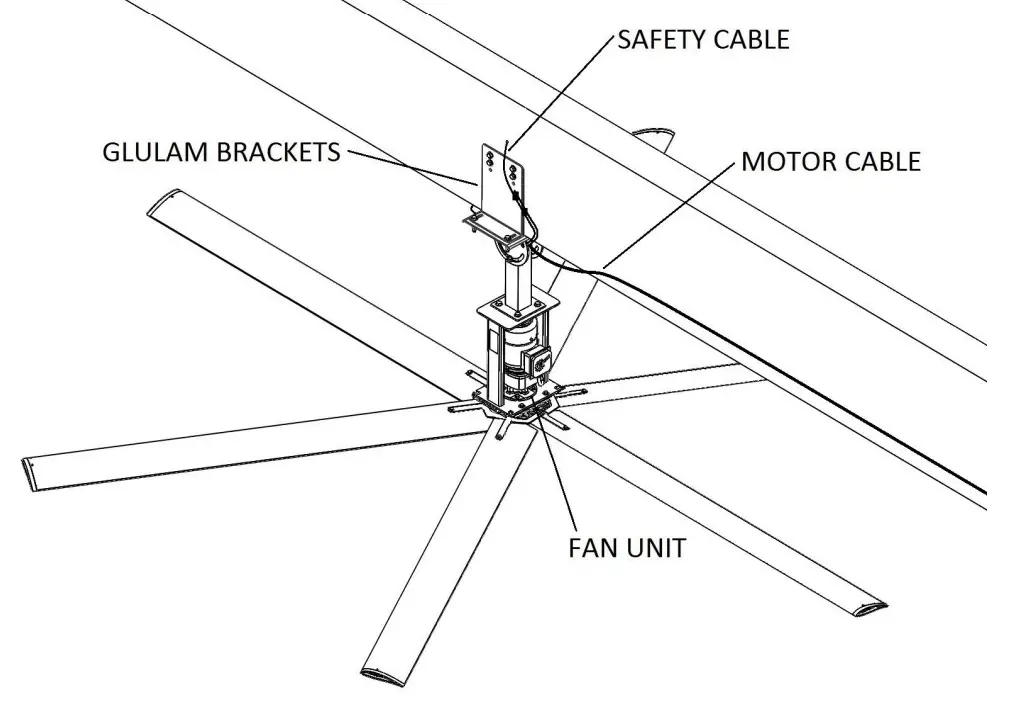 SAFETY CABLE
GLULAM BRACKETS
MOTOR CABLE
FAN UNIT