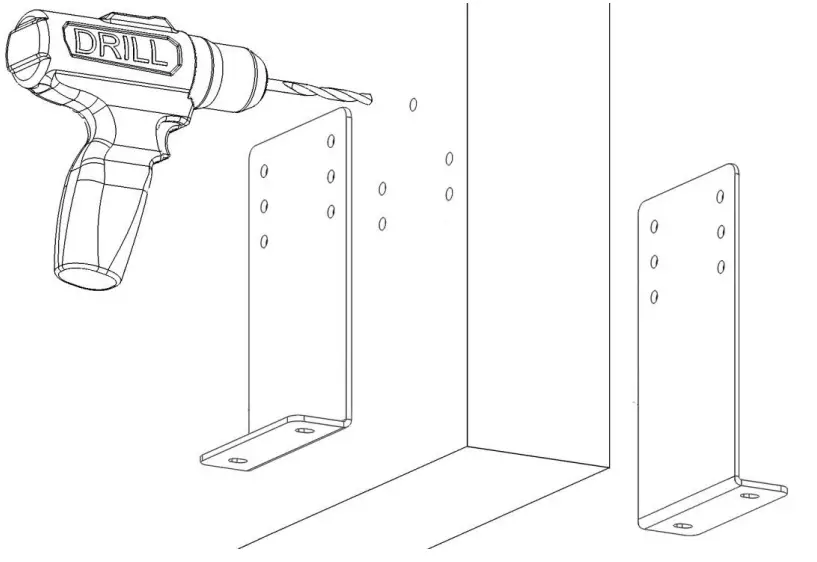 DRILL