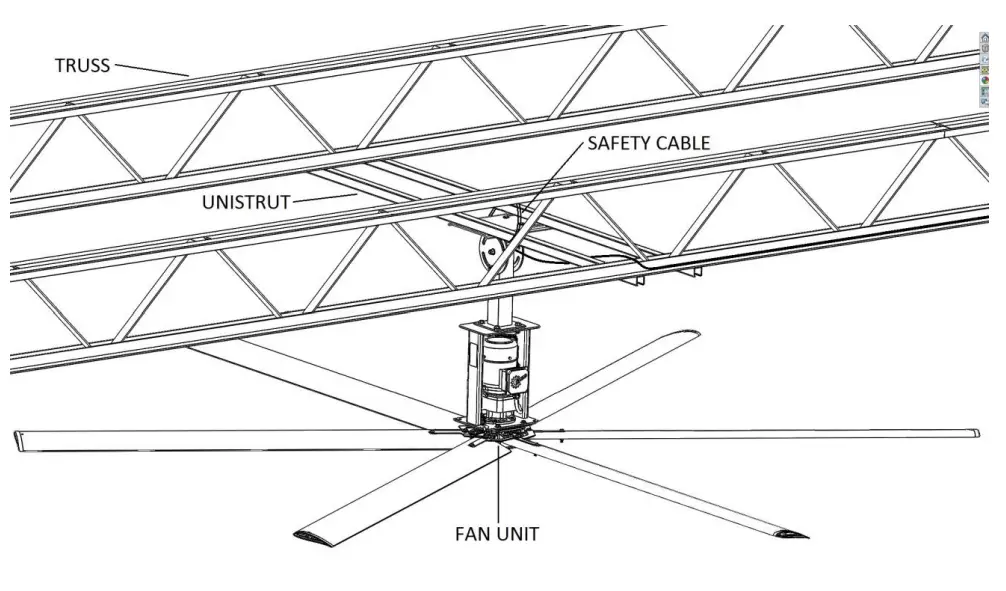 TRUSS

SAFETY CABLE

UNISTRUT

FAN UNIT