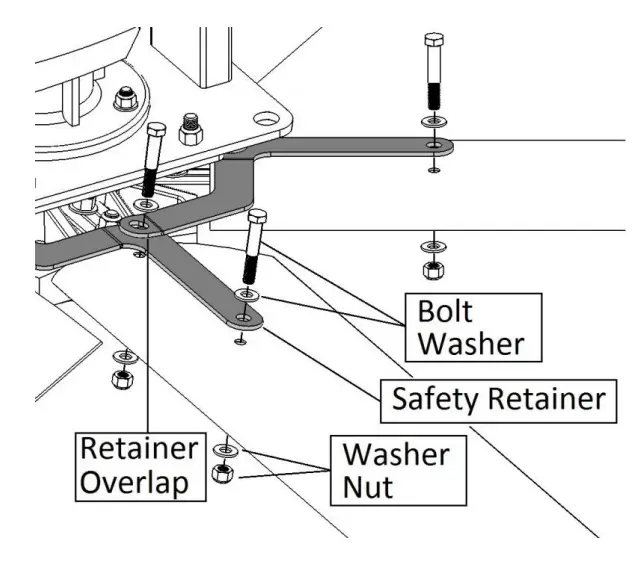 Bolt
Washer

Safety Retainer

Retainer
Overlap

Washer
Nut