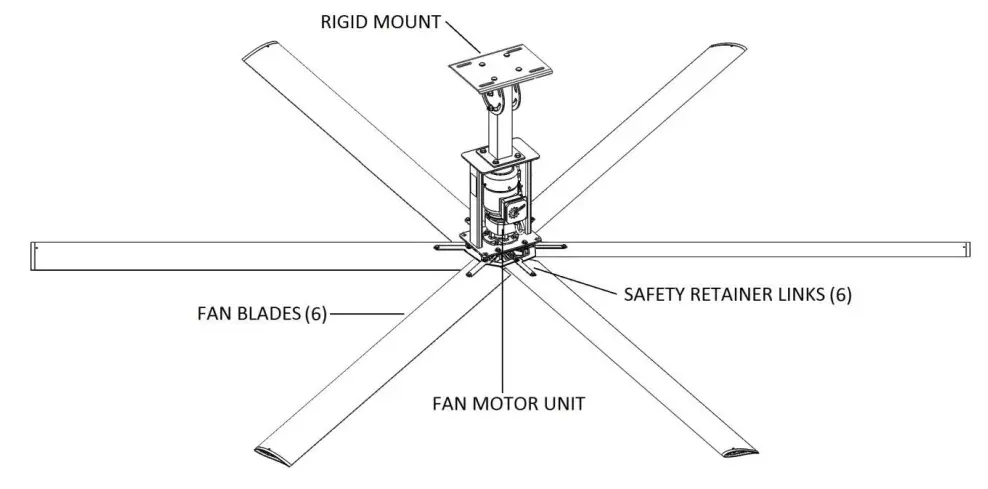 RIGID MOUNT

SAFETY RETAINER LINKS (6)

FAN BLADES (6)

FAN MOTOR UNIT