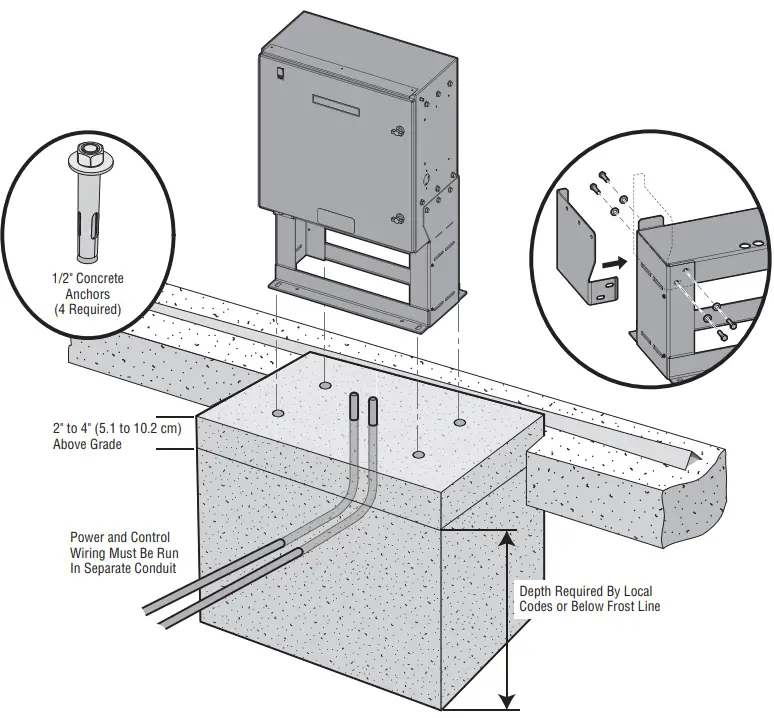 1/2" Concrete Anchors (4 Required)

2" to 4" (5.1 to 10.2 cm) Above Grade

Power and Control Wiring Must Be Run In Separate Conduit

Depth Required By Local Codes or Below Frost Line