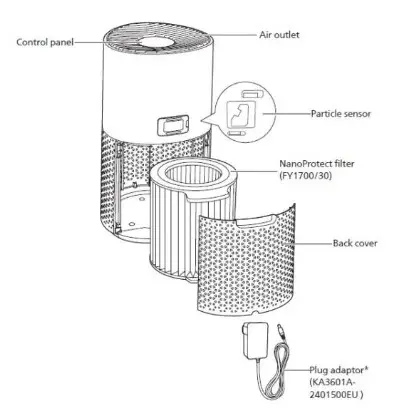 Control panel

Air outlet

Particle sensor

NanoProtect filter (FY1700/30)

Back cover

Plug adaptor* (KA3601A-2401500EU )