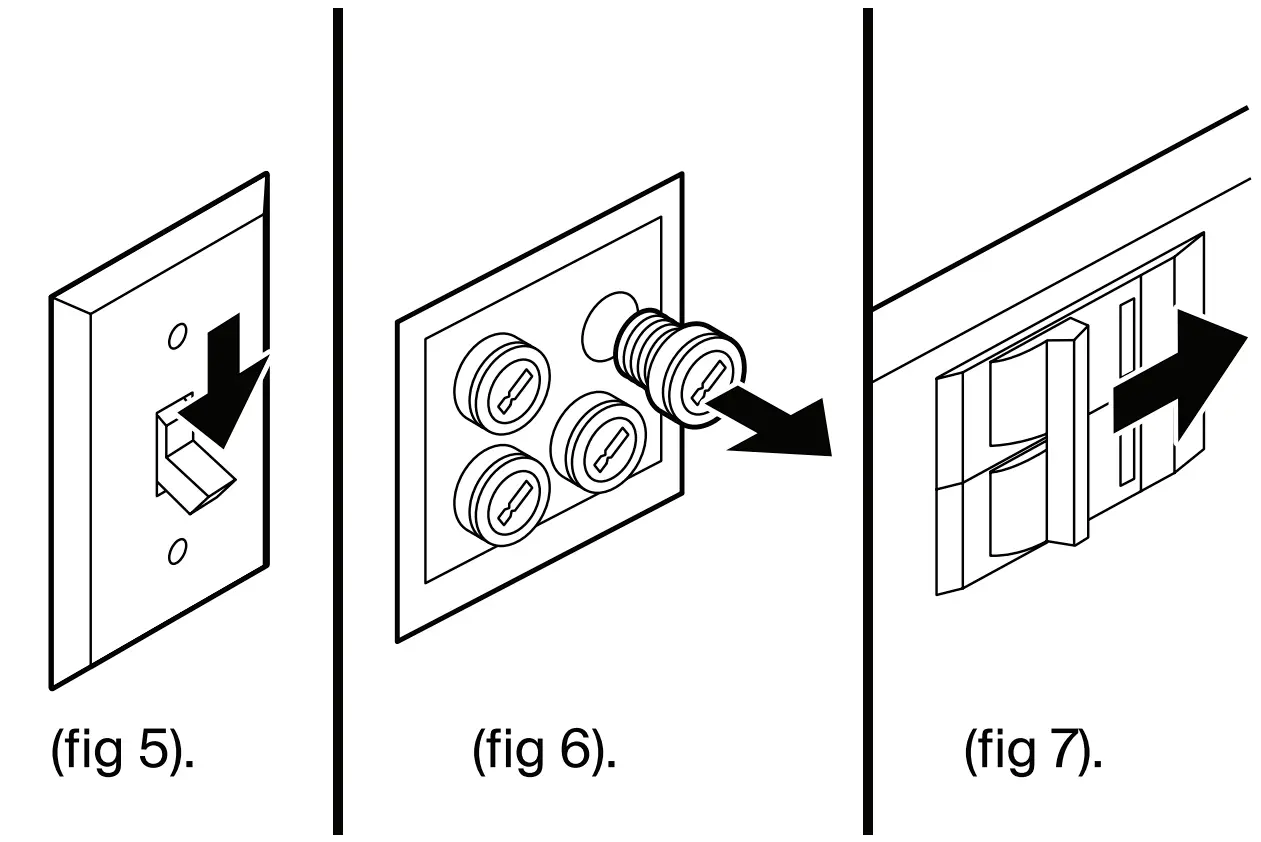 (fig 5).

(fig 6).

(fig 7).