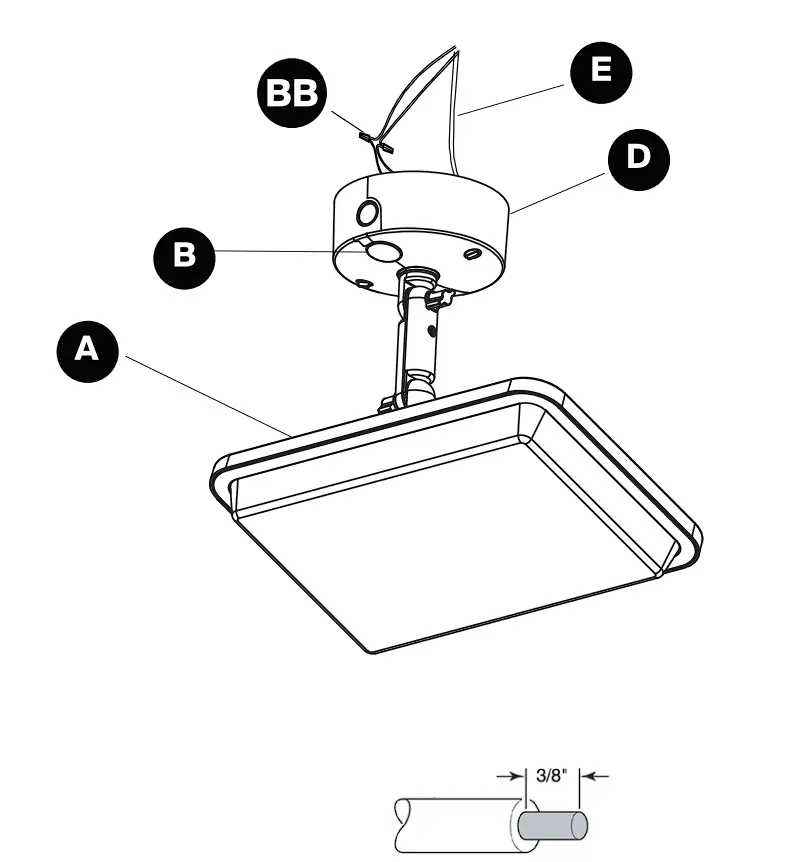 BB
E
D
B
A
3/8"