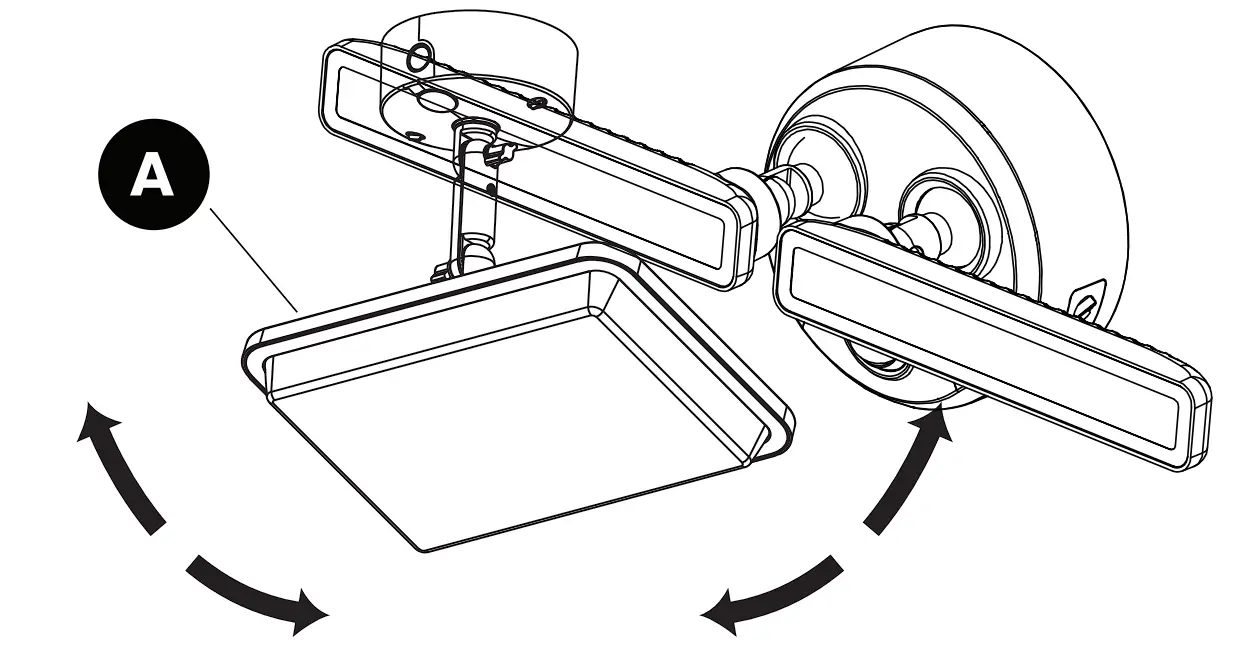 A