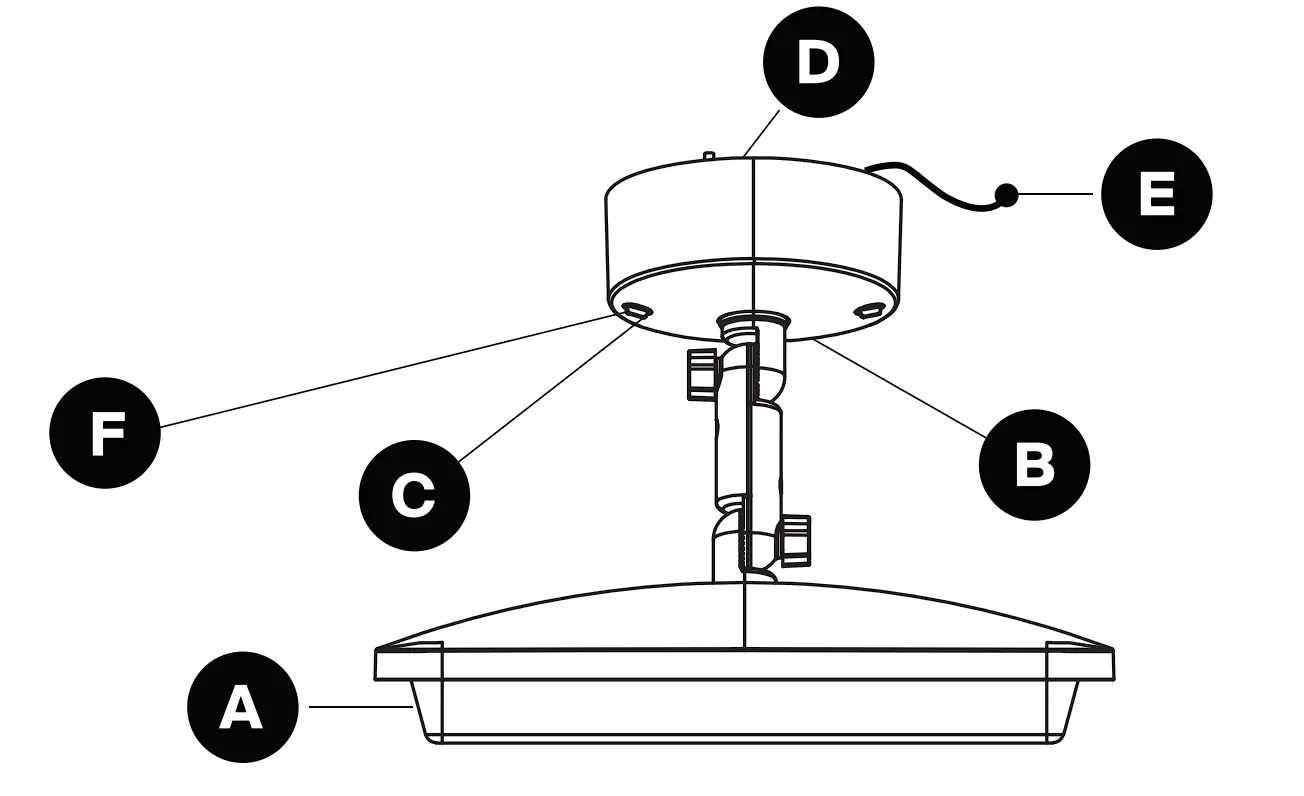 D
E
F
C
B
A