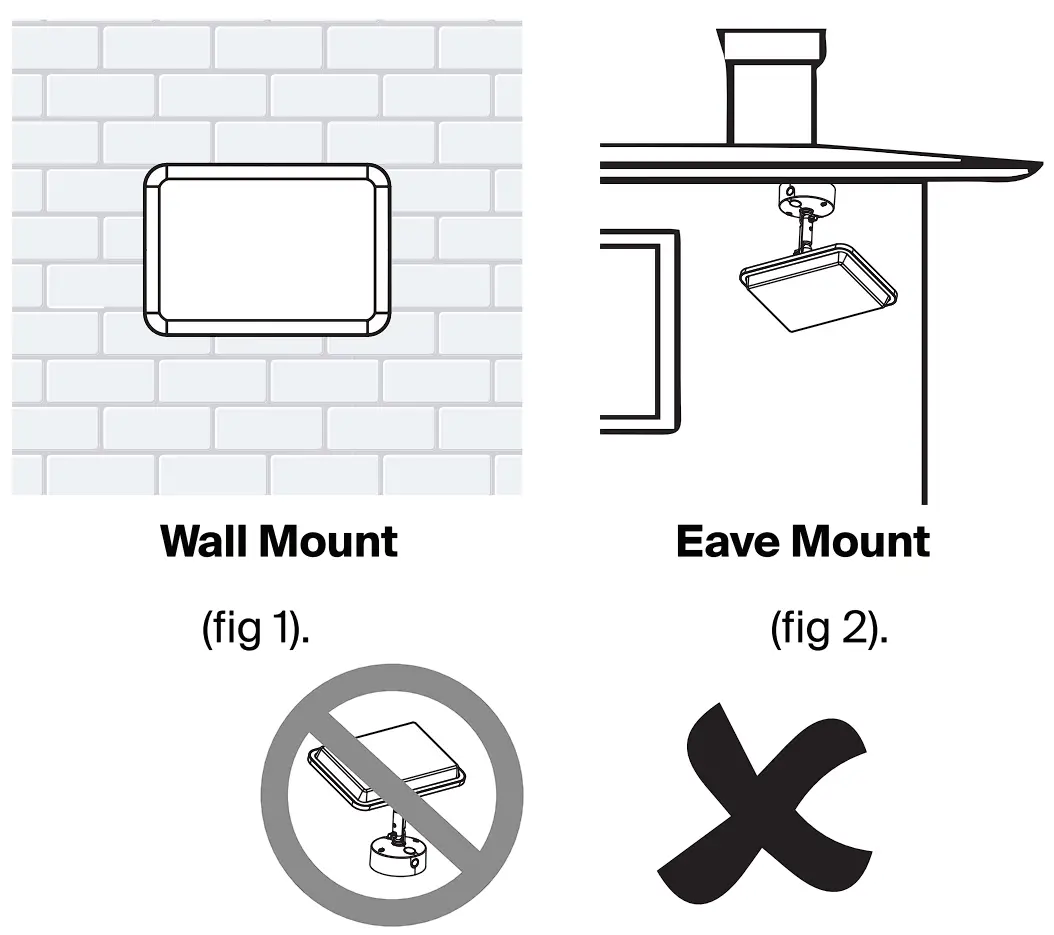 Wall Mount

Eave Mount

(fig 1).

(fig 2).