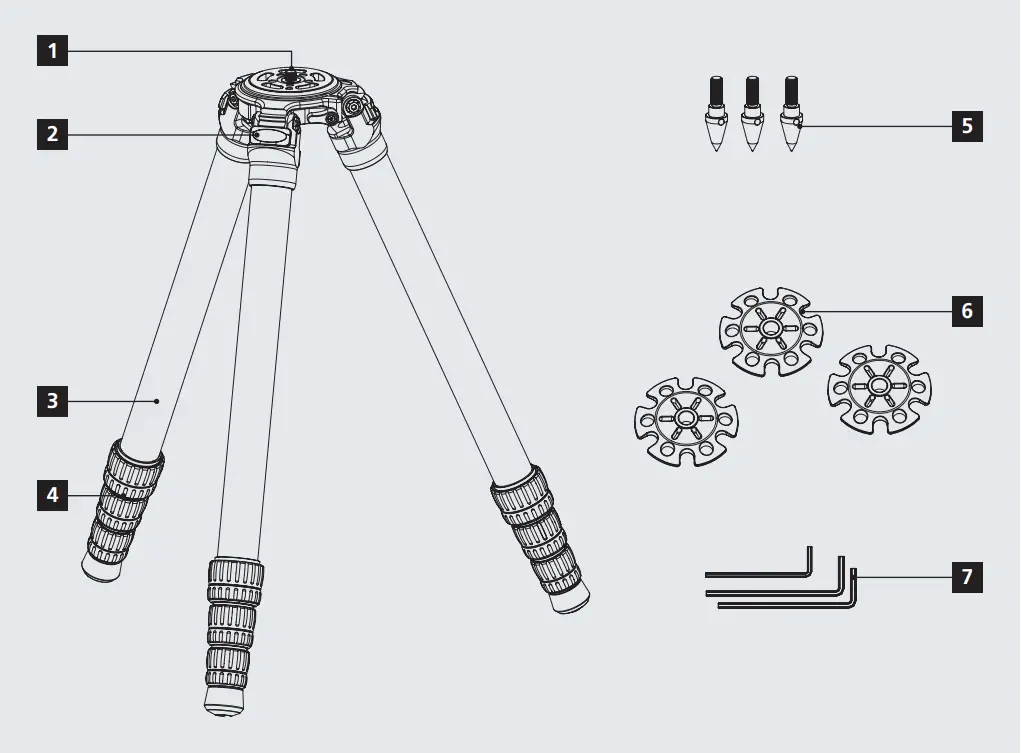 1
2
3
4
5
6
7