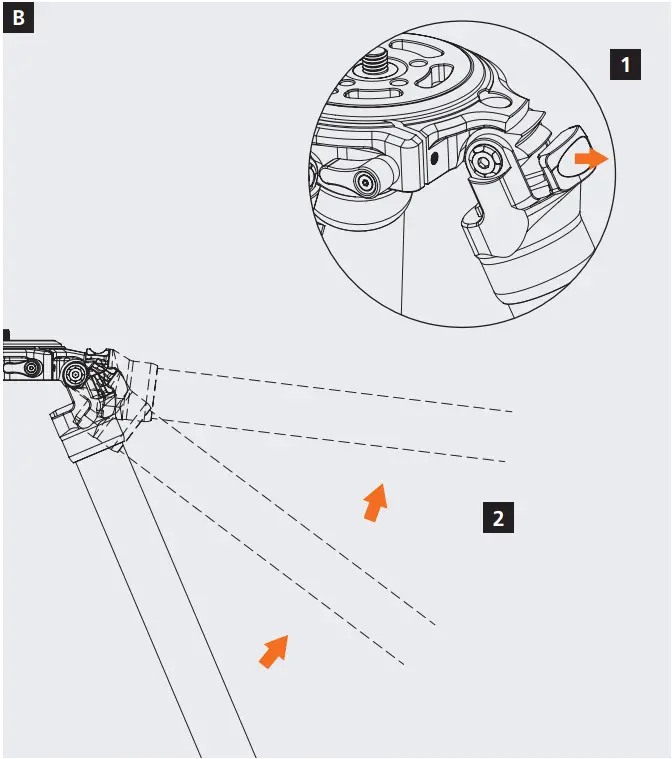 B

1

2