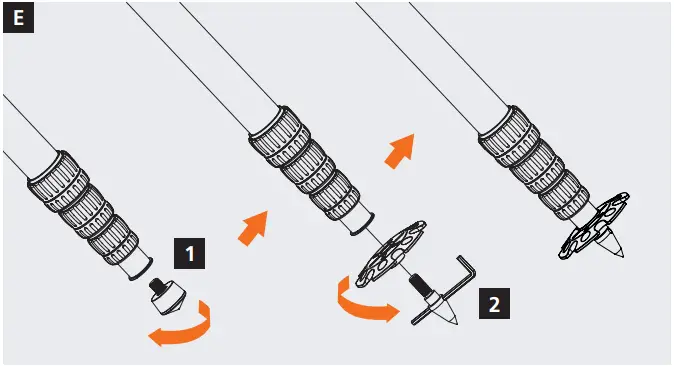 E

1

2