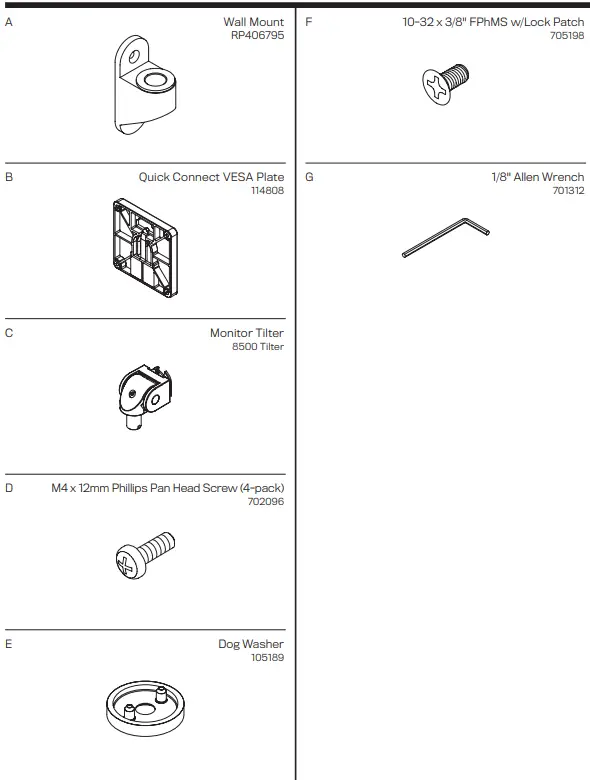 A

Wall Mount
RP406795

B

Quick Connect VESA Plate
114808

C

Monitor Tilter
8500 Tilter

D

M4 x 12mm Phillips Pan Head Screw (4-pack)
702096

E

Dog Washer
105189

F

10-32 x 3/8" FPhMS w/Lock Patch
705198

G

1/8" Allen Wrench
701312