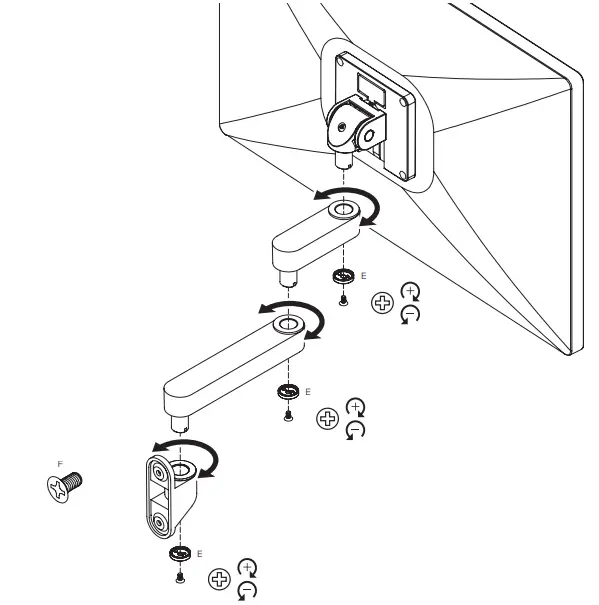 E
+
−
E
+
−
F
E
+
−