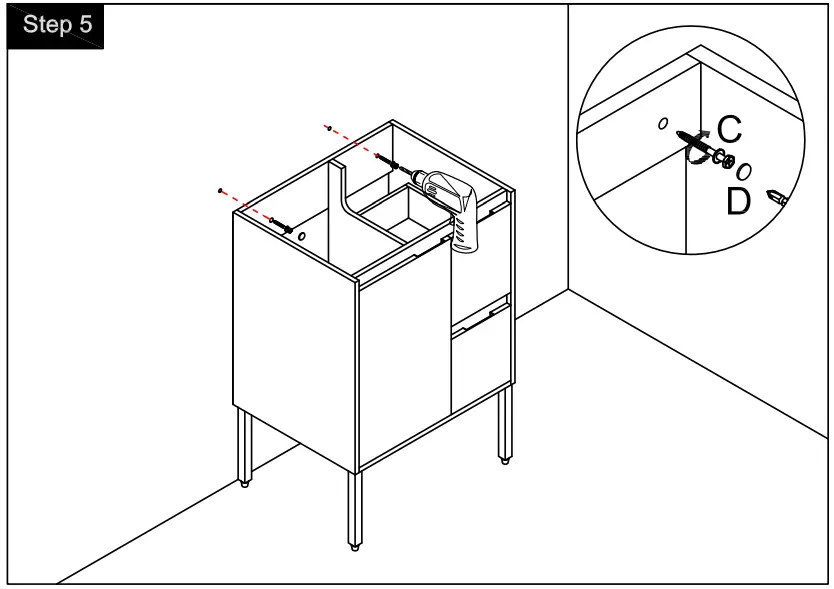 Step 5

C

D