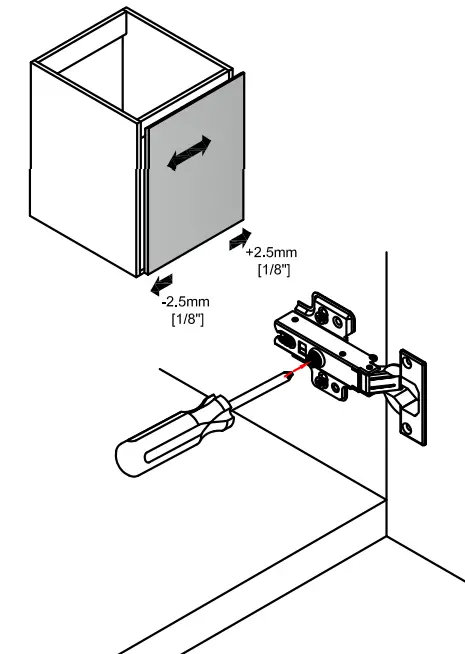 +2.5mm
[1/8"]

-2.5mm
[1/8"]