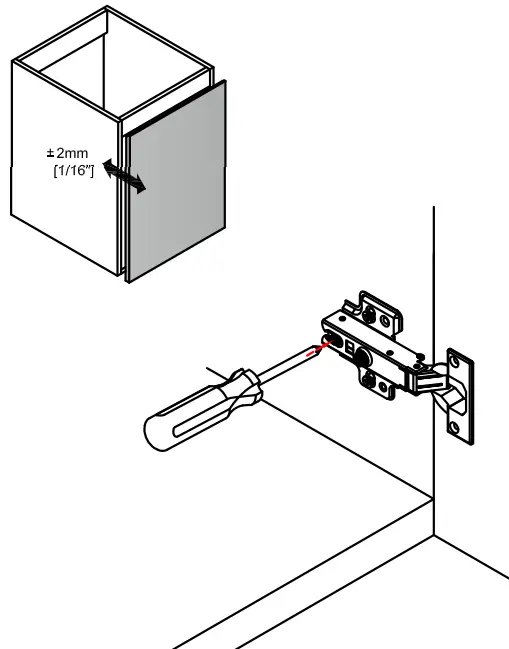 ±2mm
[1/16"]