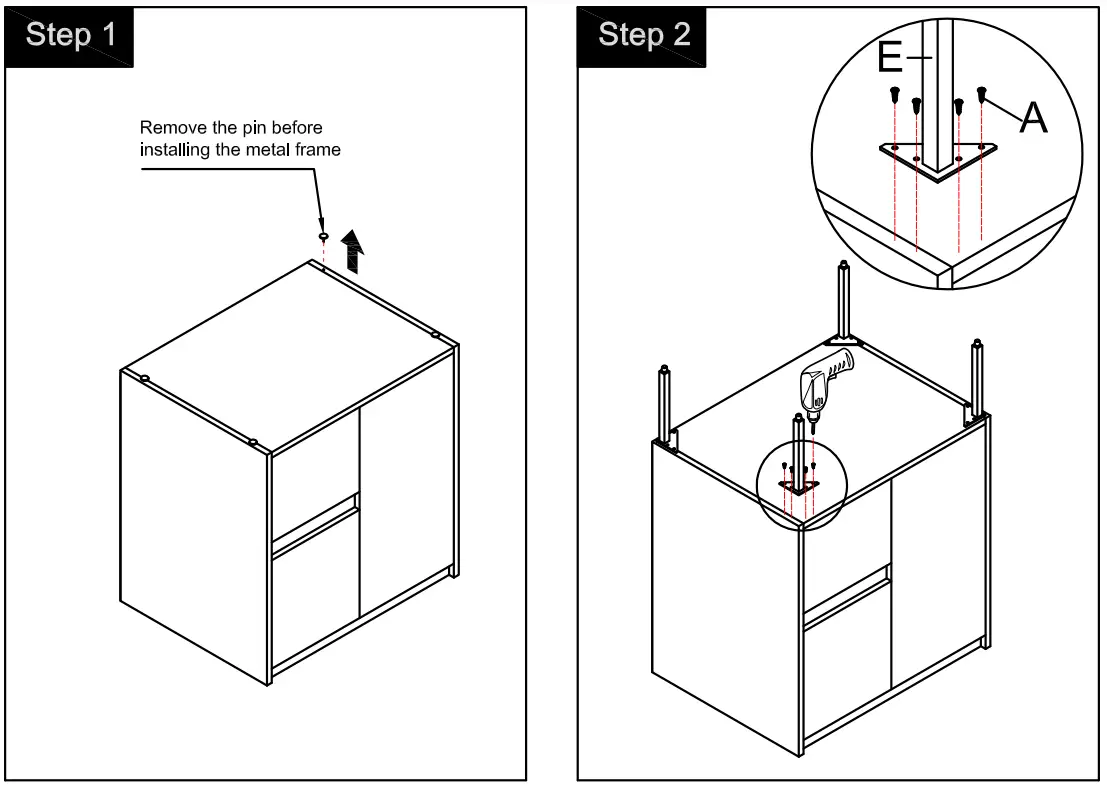 Step 1

Remove the pin before installing the metal frame

Step 2

E

A