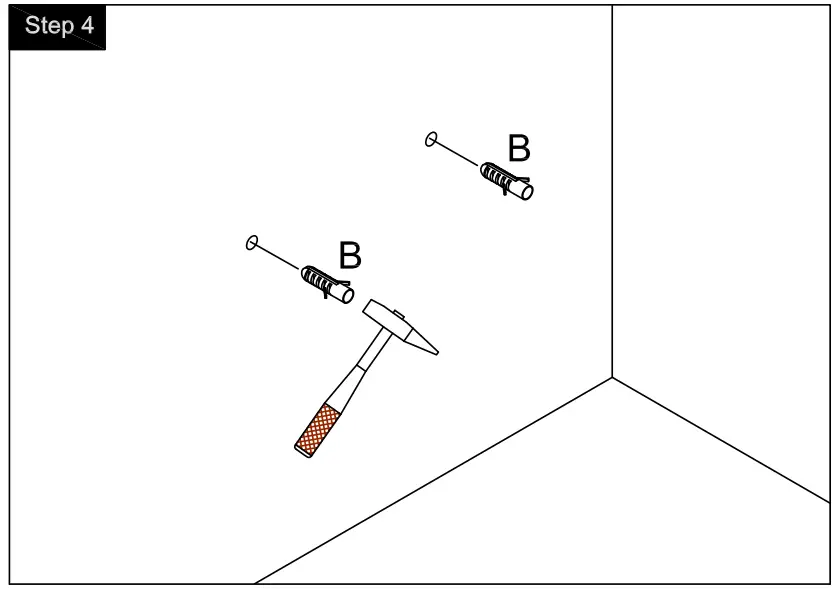 Step 4

B

B