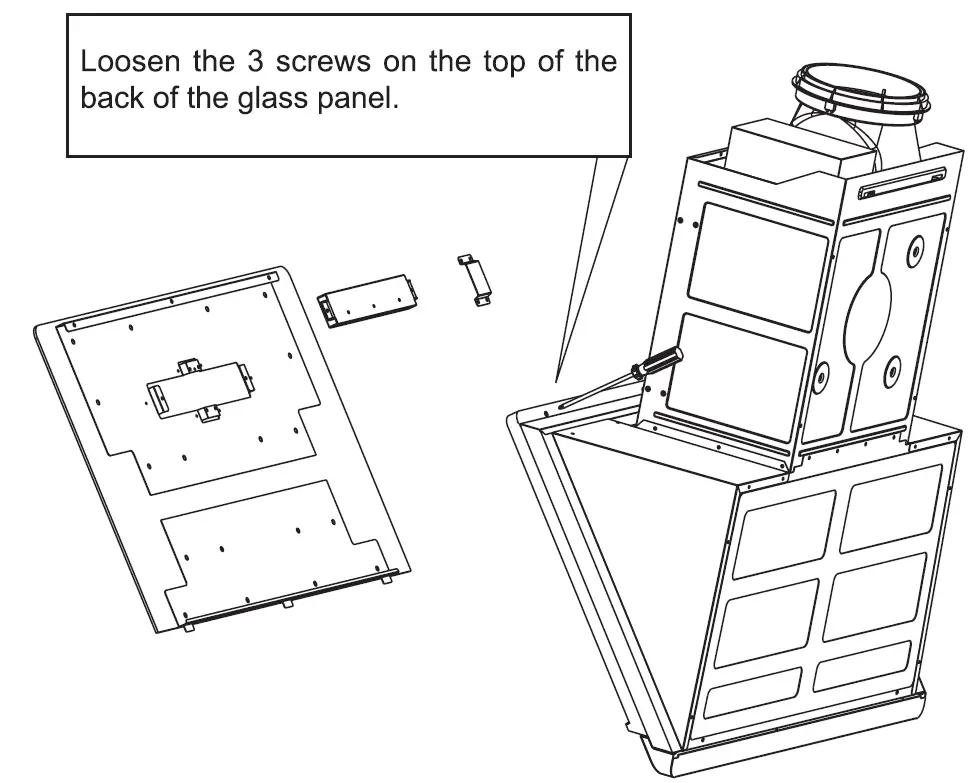 Loosen the 3 screws on the top of the back of the glass panel.