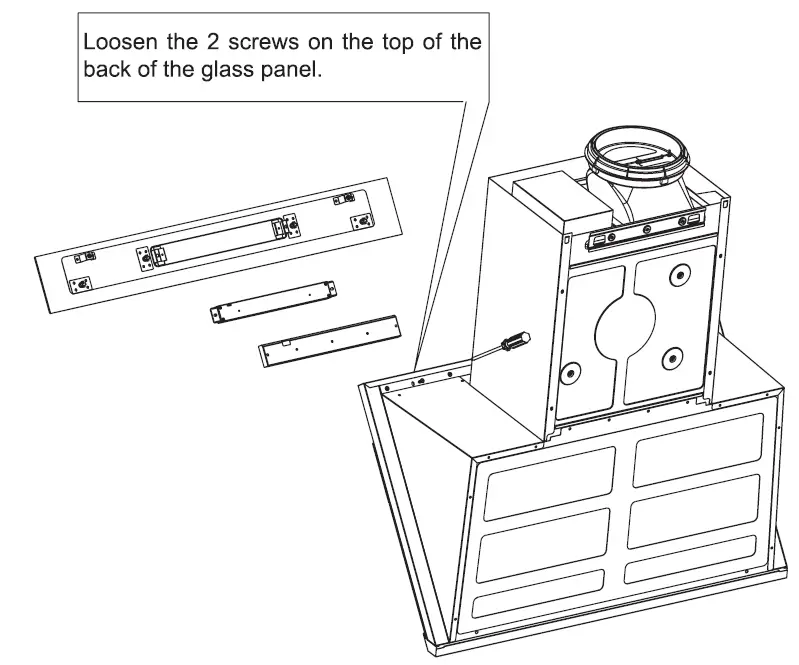 Loosen the 2 screws on the top of the back of the glass panel.