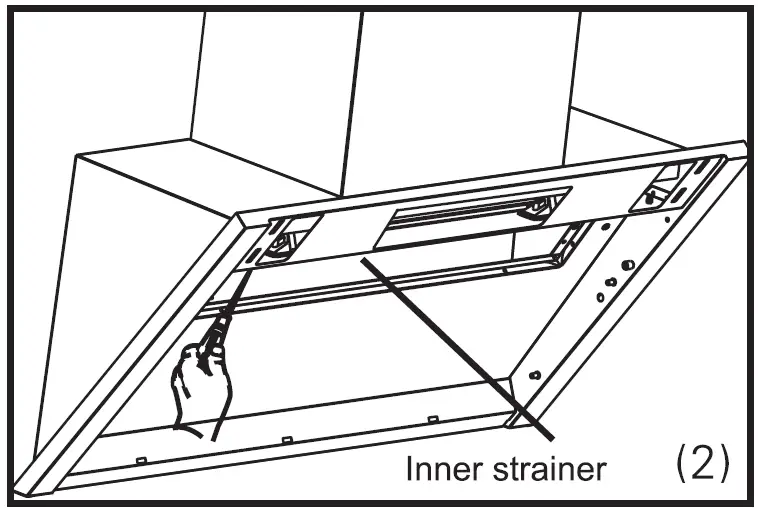 Inner strainer

(2)