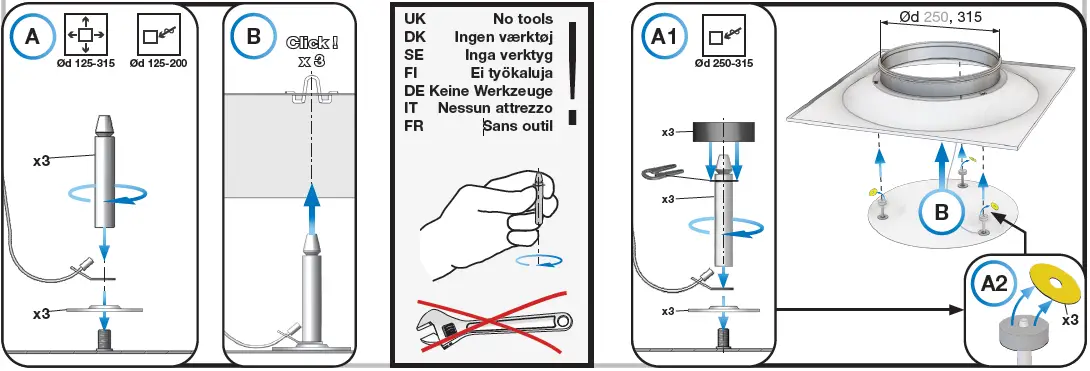 A
Ød 125-315
Ød 125-200
x3
x3

B
Click !
x 3

UK No tools
DK Ingen værktøj
SE Inga verktyg
FI Ei työkaluja
DE Keine Werkzeuge
IT Nessun attrezzo
FR Sans outil

A1
Ød 250-315
x3
x3
x3

Ød 250, 315
B
A2
x3