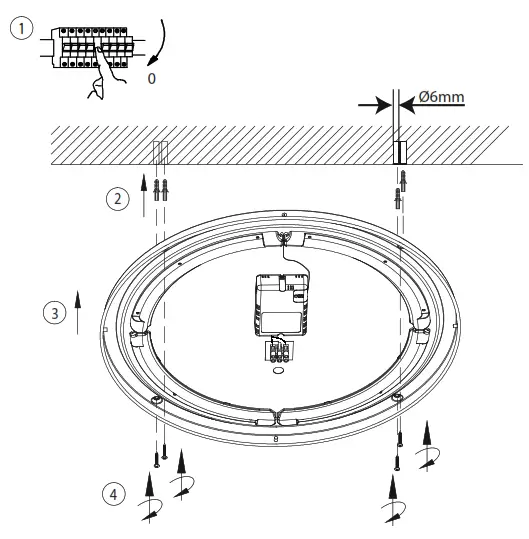 1
0
Ø6mm
2
3
4