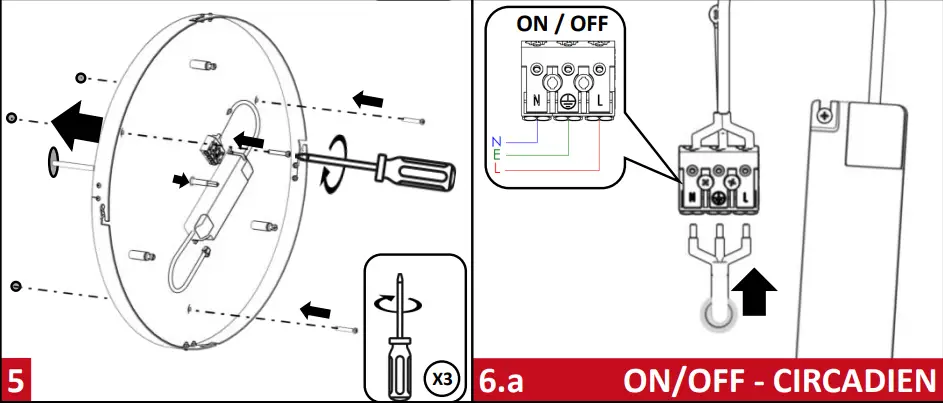 X3

5

ON / OFF

N

L

N

E

L

N

L

6.a

ON/OFF - CIRCADIEN