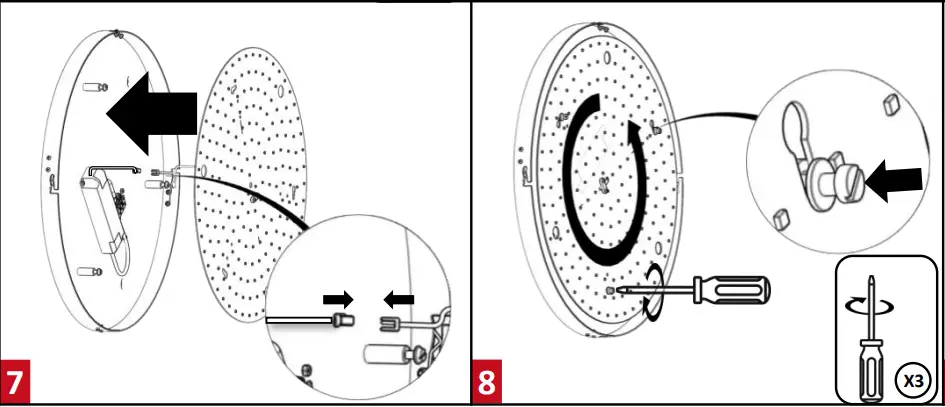 7

8

X3