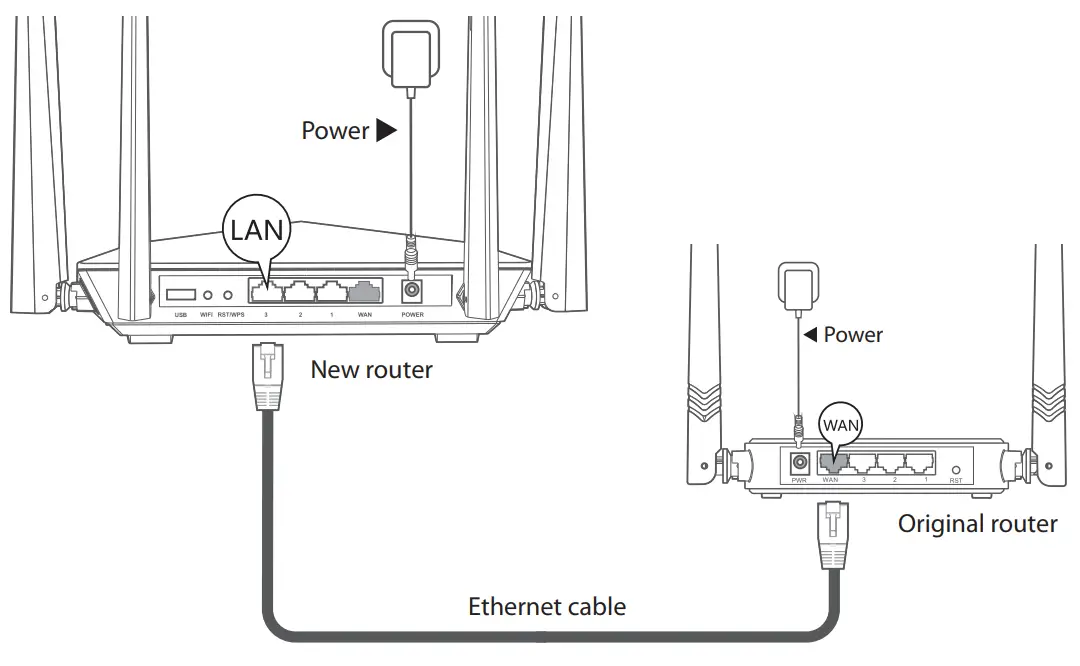 Power ▶

LAN

USB WIFI RST/WPS 3 2 1 WAN POWER

New router

◀ Power

WAN

PWR WAN 3 2 1 RST

Original router

Ethernet cable