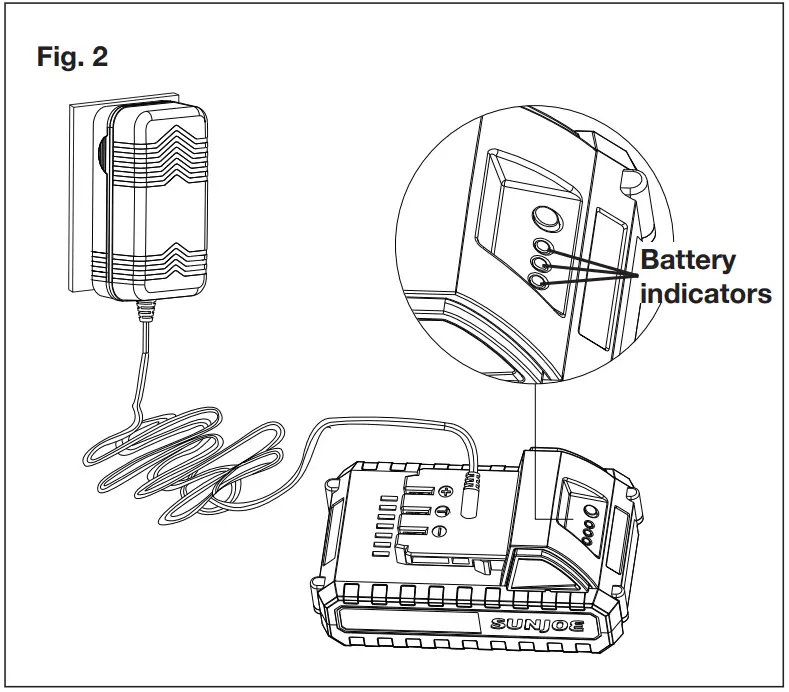 Fig. 2

Battery indicators

SUNJOE