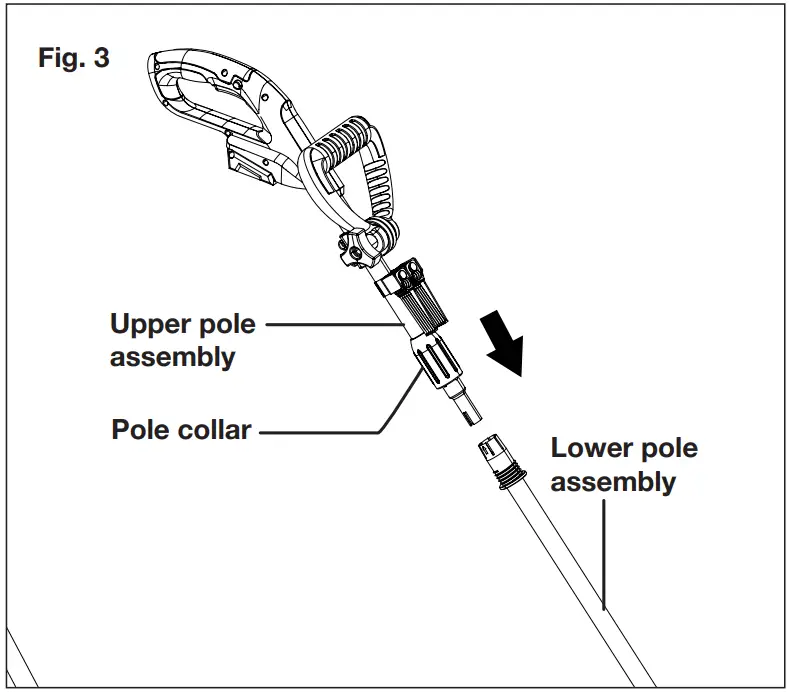 Fig. 3

Upper pole assembly

Pole collar

Lower pole assembly