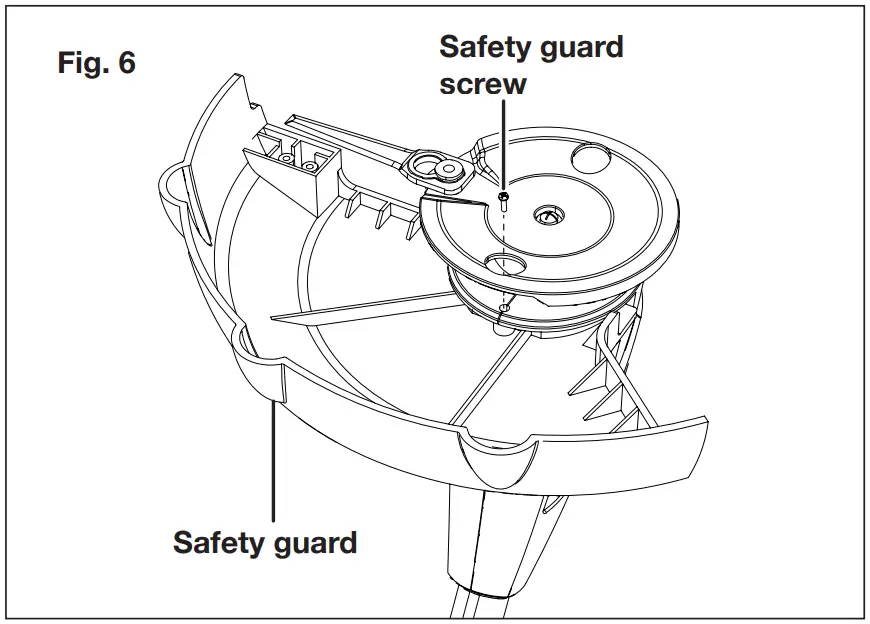 Fig. 6

Safety guard screw

Safety guard