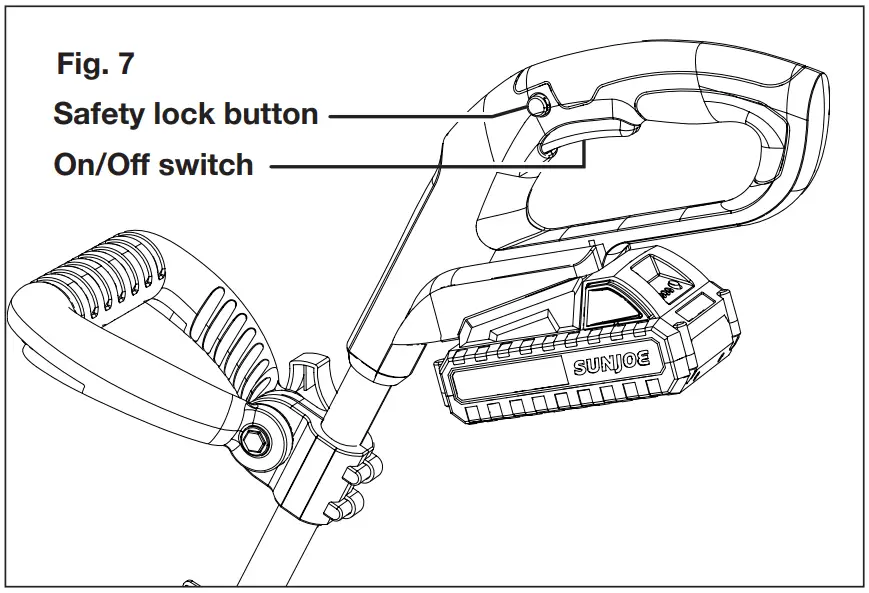 Fig. 7
Safety lock button
On/Off switch
SUNJOE