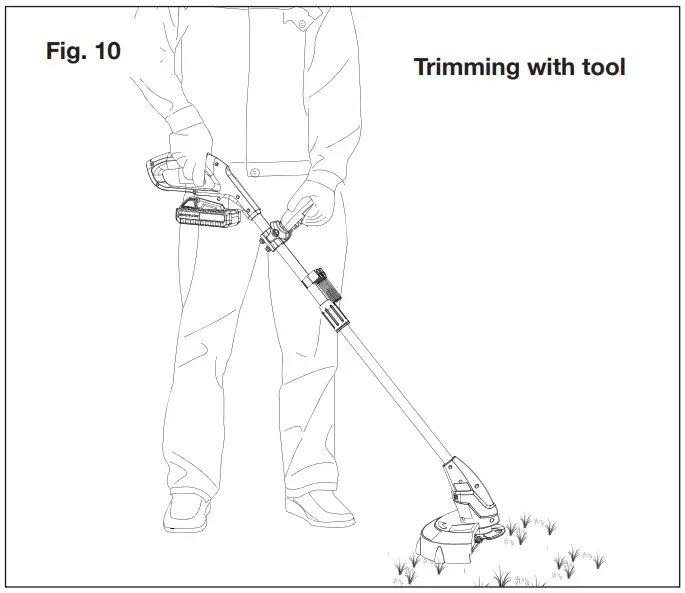 Fig. 10

Trimming with tool